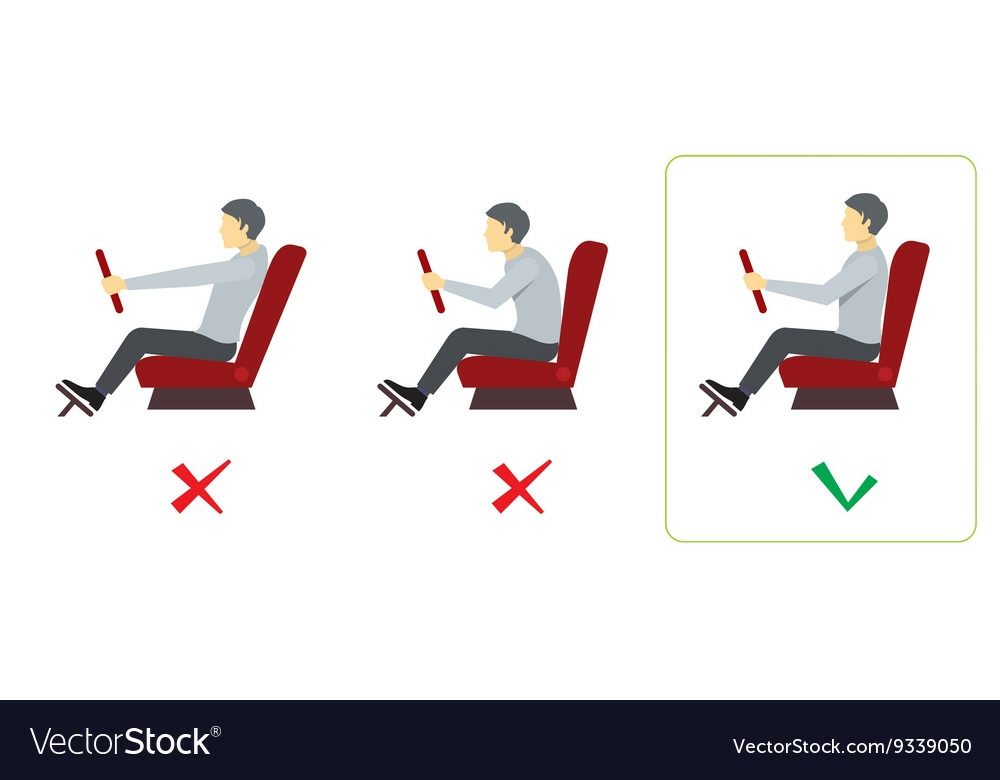 VectorStock®

VectorStock.com/9339050